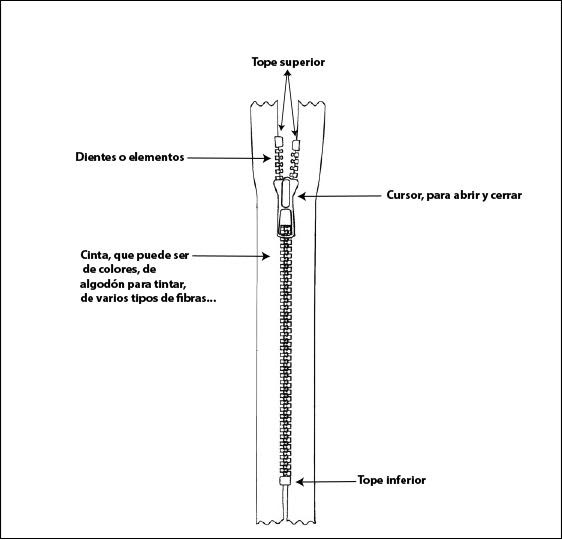 Tope superior

Dientes o elementos

Cursor, para abrir y cerrar

Cinta, que puede ser de colores, de algodón para tintar, de varios tipos de fibras...

Tope inferior